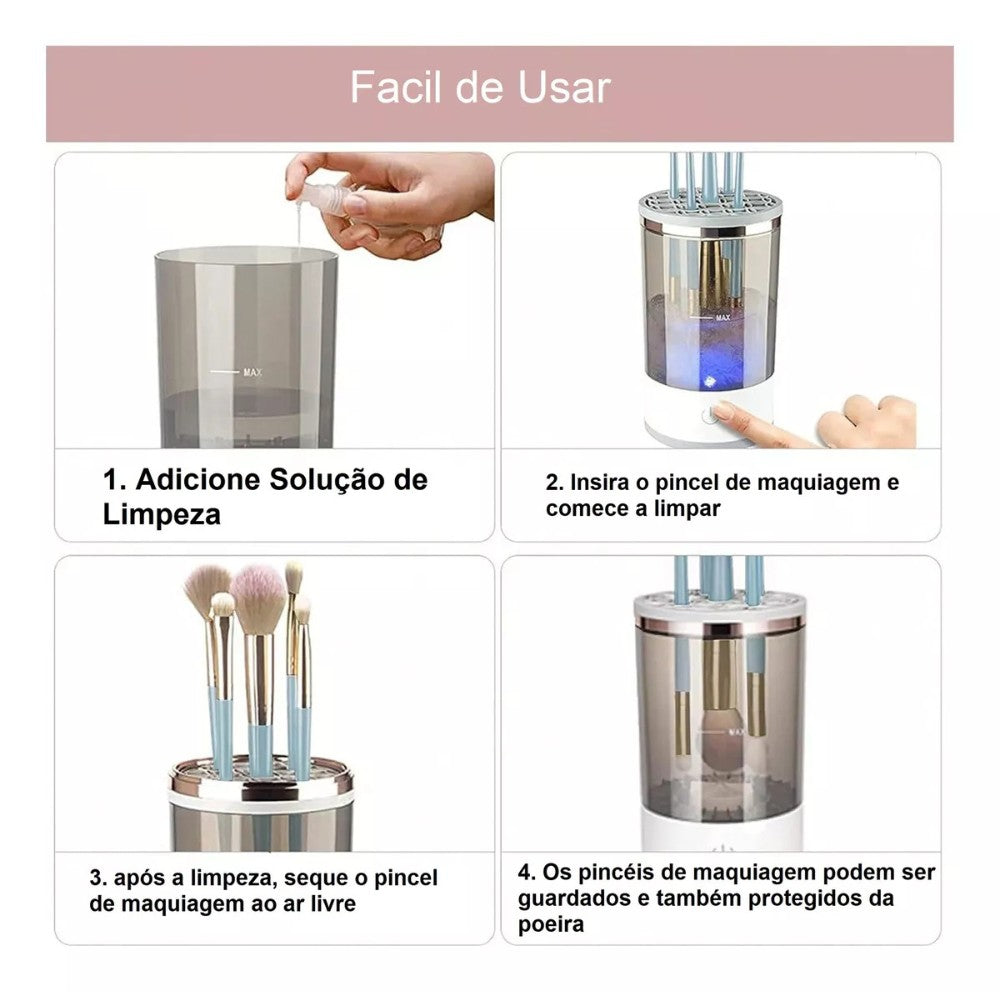 Facil de Usar

MAX

1. Adicione Solução de Limpeza

MAX

2. Insira o pincel de maquiagem e comece a limpar

3. após a limpeza, seque o pincel de maquiagem ao ar livre

MAX

4. Os pincéis de maquiagem podem ser guardados e também protegidos da poeira